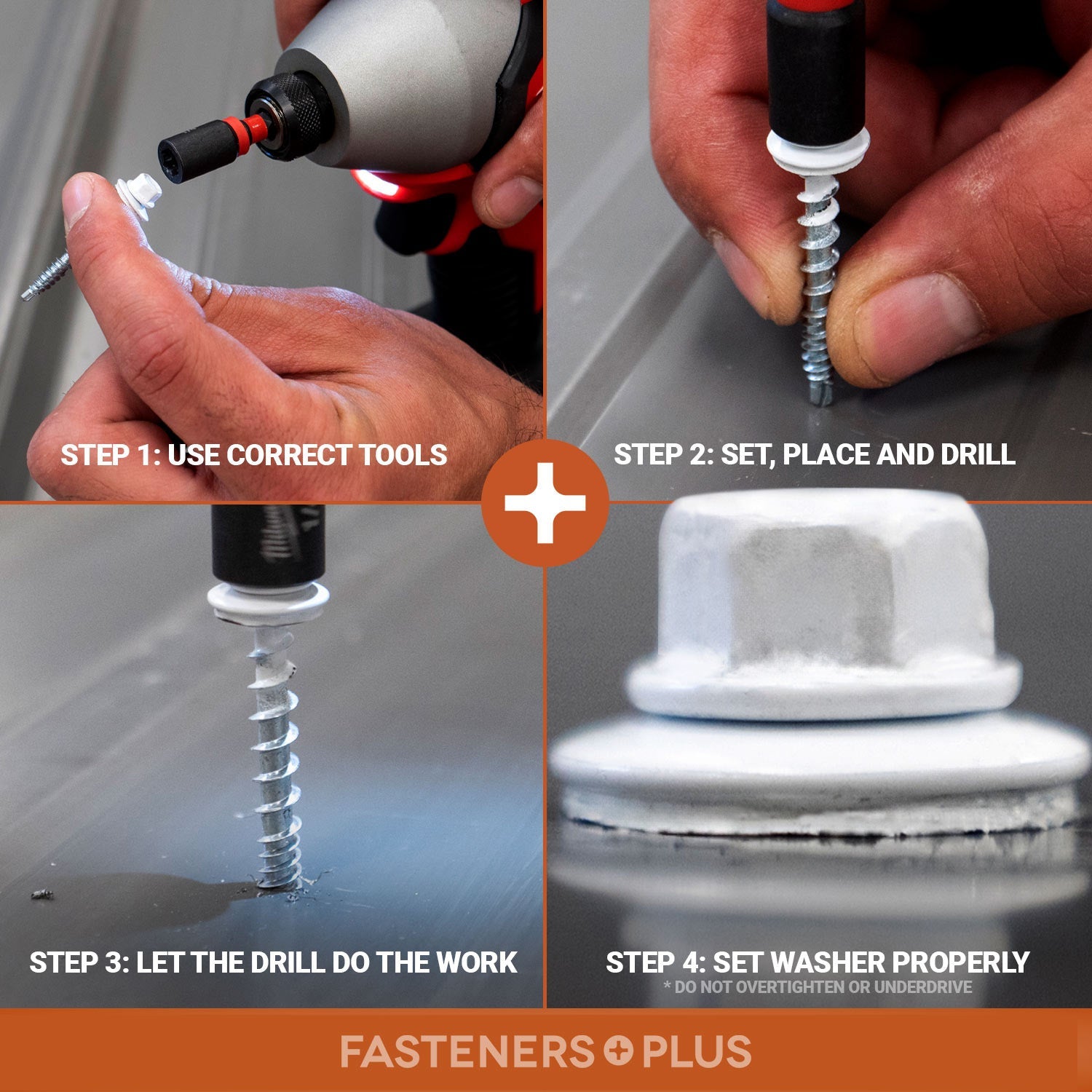 STEP 1: USE CORRECT TOOLS

STEP 2: SET, PLACE AND DRILL

STEP 3: LET THE DRILL DO THE WORK

STEP 4: SET WASHER PROPERLY
* DO NOT OVERTIGHTEN OR UNDERDRIVE

FASTENERS PLUS